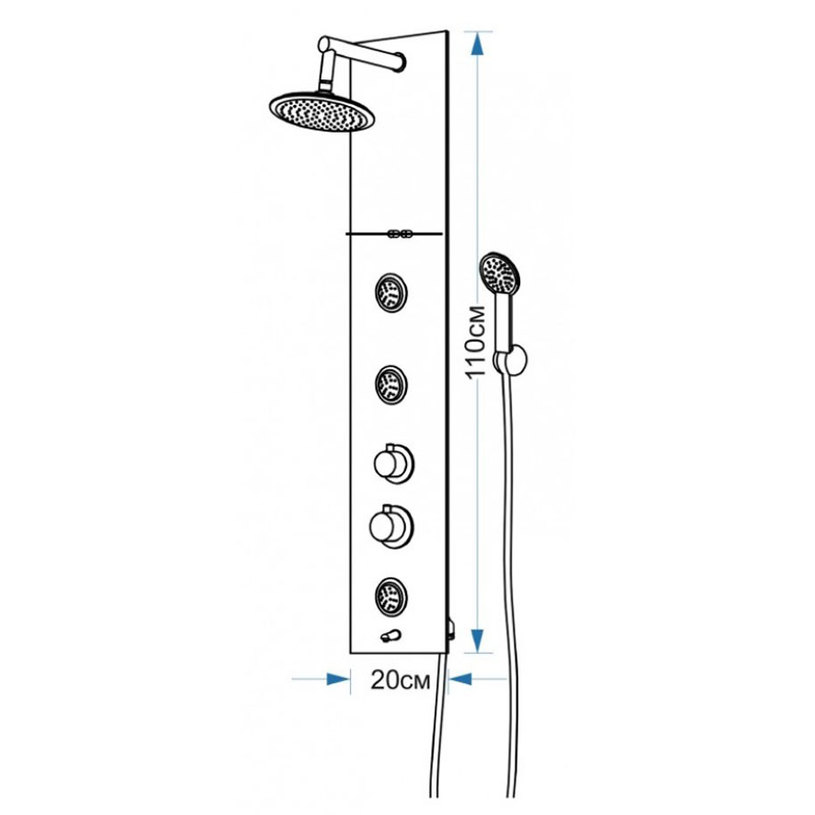 110см

20см