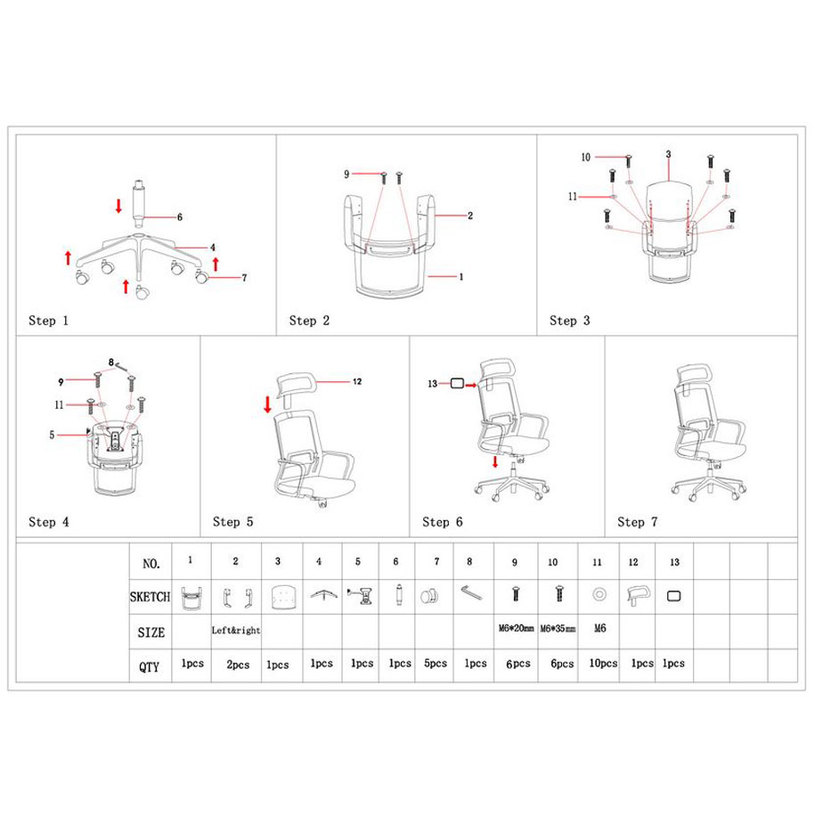 6
4
7
Step 1

9
2
1
Step 2

10
3
11
Step 3

8
9
11
5
Step 4

12
Step 5

13
Step 6

Step 7

| NO. | 1 | 2 | 3 | 4 | 5 | 6 | 7 | 8 | 9 | 10 | 11 | 12 | 13 | | | |
|---|---|---|---|---|---|---|---|---|---|---|---|---|---|---|---|---|
| SKETCH | | | | | | | | | | | | | | | | |
| SIZE | | Left&right | | | | | | | M6*20mm | M6*35mm | M6 | | | | | |
| QTY | 1pcs | 2pcs | 1pcs | 1pcs | 1pcs | 1pcs | 5pcs | 1pcs | 6pcs | 6pcs | 10pcs | 1pcs | 1pcs | | | |