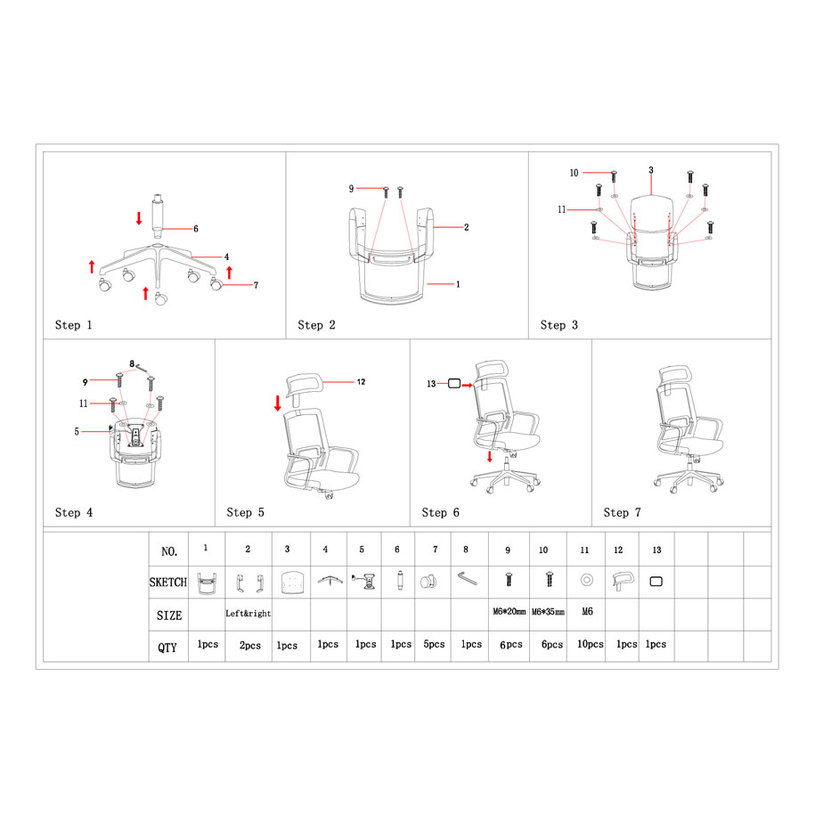 6
4
7
Step 1

9
2
1
Step 2

10
3
11
Step 3

8
9
11
5
Step 4

12
Step 5

13
Step 6

Step 7

| NO. | 1 | 2 | 3 | 4 | 5 | 6 | 7 | 8 | 9 | 10 | 11 | 12 | 13 | | | |
|---|---|---|---|---|---|---|---|---|---|---|---|---|---|---|---|---|
| SKETCH | | | | | | | | | | | | | | | | |
| SIZE | | Left&right | | | | | | | M6*20mm | M6*35mm | M6 | | | | | |
| QTY | 1pcs | 2pcs | 1pcs | 1pcs | 1pcs | 1pcs | 5pcs | 1pcs | 6pcs | 6pcs | 10pcs | 1pcs | 1pcs | | | |