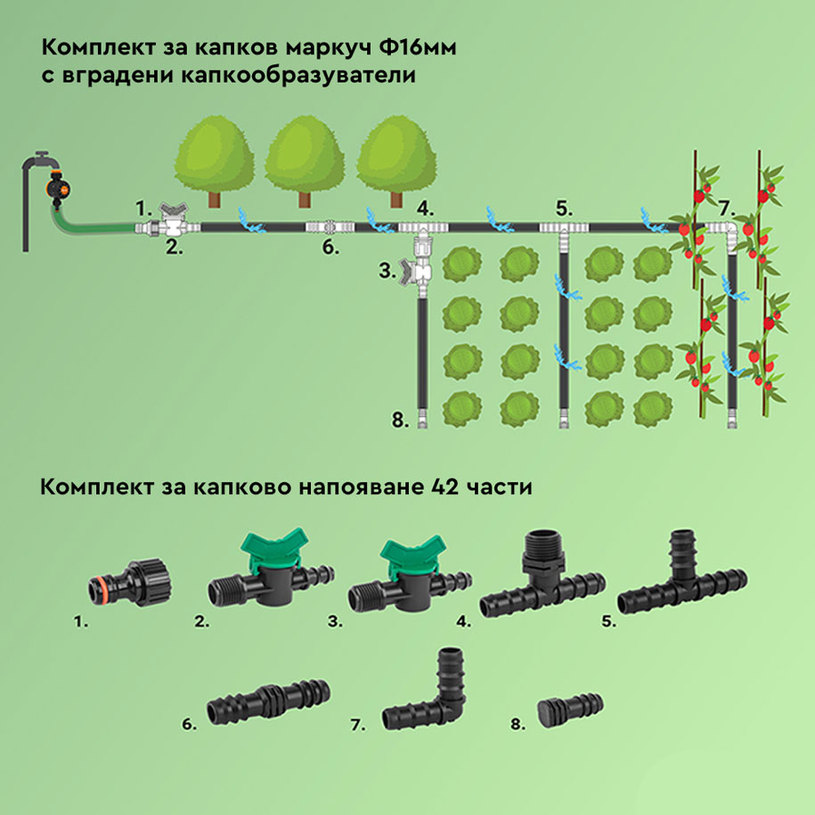 Комплект за капков маркуч Ф16мм
с вградени капкообразуватели

1.
2.
6.
4.
3.
5.
7.
8.

Комплект за капково напояване 42 части

1.
2.
3.
4.
5.
6.
7.
8.