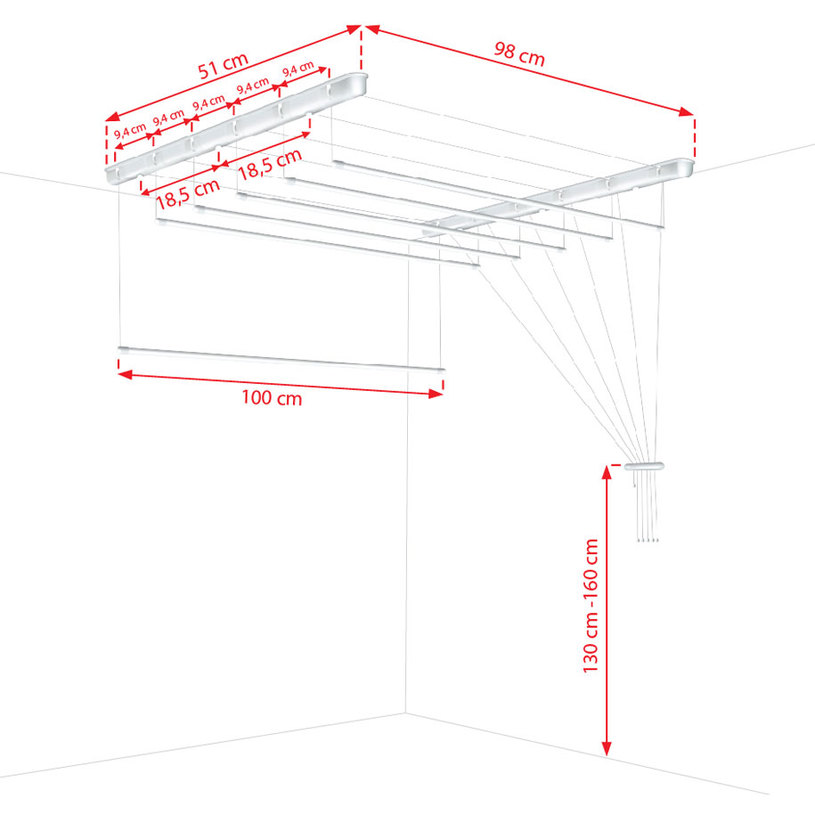 51 cm

98 cm

9,4 cm

9,4 cm

9,4 cm

9,4 cm

9,4 cm

18,5 cm

18,5 cm

100 cm

130 cm -160 cm