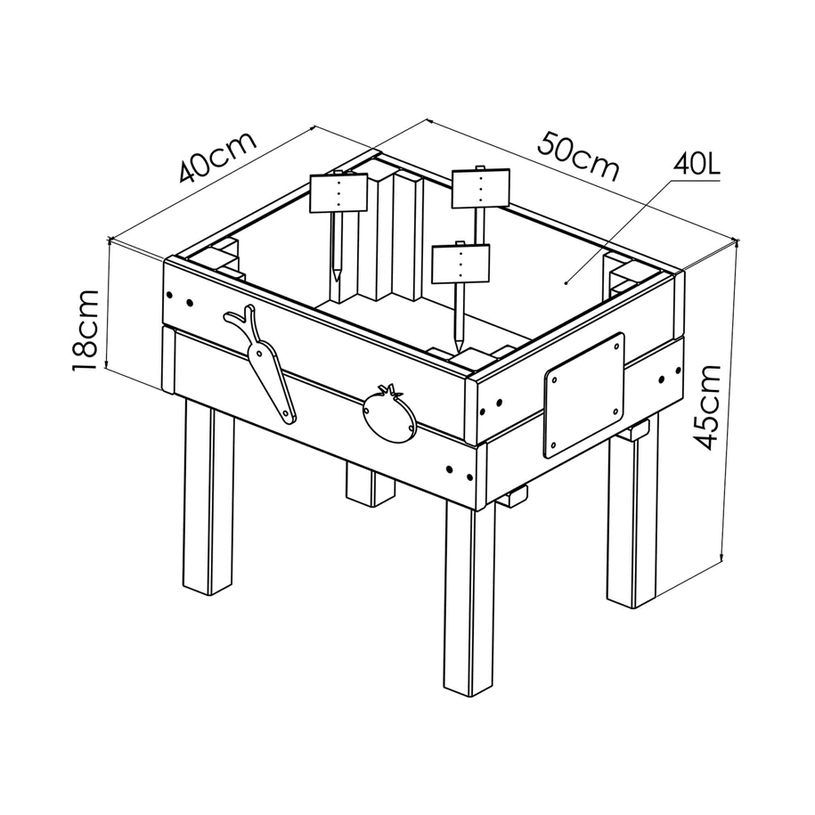 40cm
50cm
40L
18cm
45cm