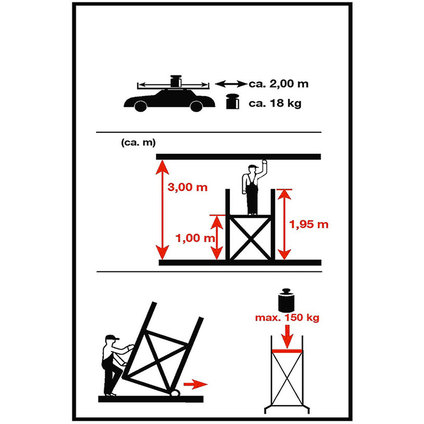 ca. 2,00 m
ca. 18 kg

(ca. m)

3,00 m
1,00 m
1,95 m

max. 150 kg