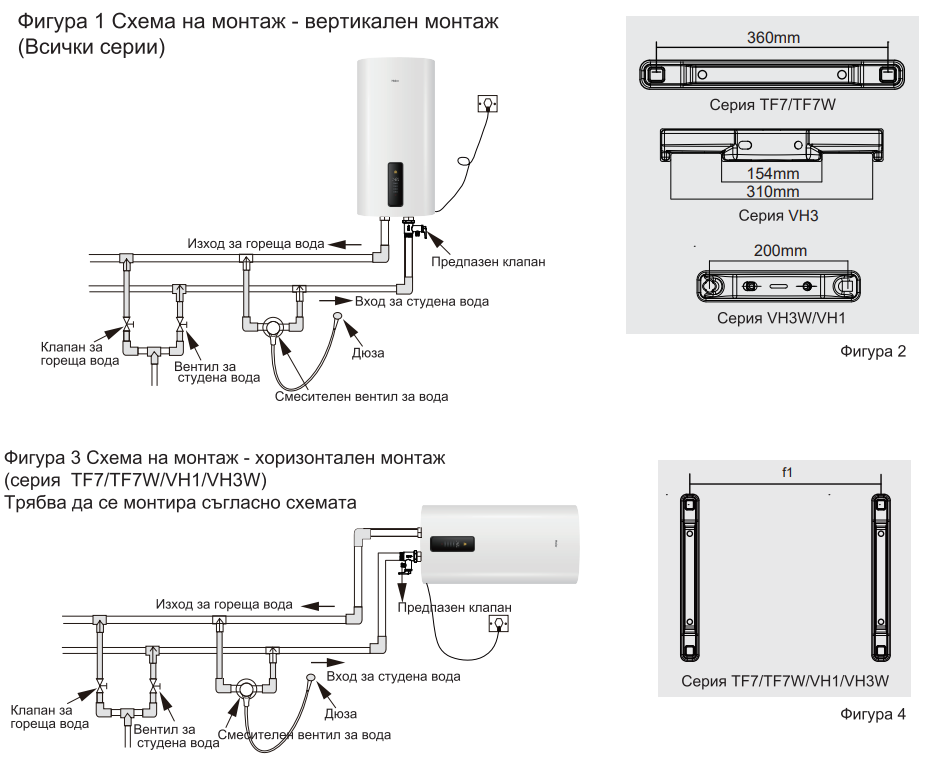 Фигура 1 Схема на монтаж - вертикален монтаж
(Всички серии)

Изход за гореща вода
Предпазен клапан
Вход за студена вода
Клапан за гореща вода
Вентил за студена вода
Дюза
Смесителен вентил за вода

360mm
Серия TF7/TF7W
154mm
310mm
Серия VH3
200mm
Серия VH3W/VH1
Фигура 2

Фигура 3 Схема на монтаж - хоризонтален монтаж
(серия TF7/TF7W/VH1/VH3W)
Трябва да се монтира съгласно схемата

Изход за гореща вода
Предпазен клапан
Вход за студена вода
Клапан за гореща вода
Вентил за студена вода
Дюза
Смесителен вентил за вода

f1
Серия TF7/TF7W/VH1/VH3W
Фигура 4