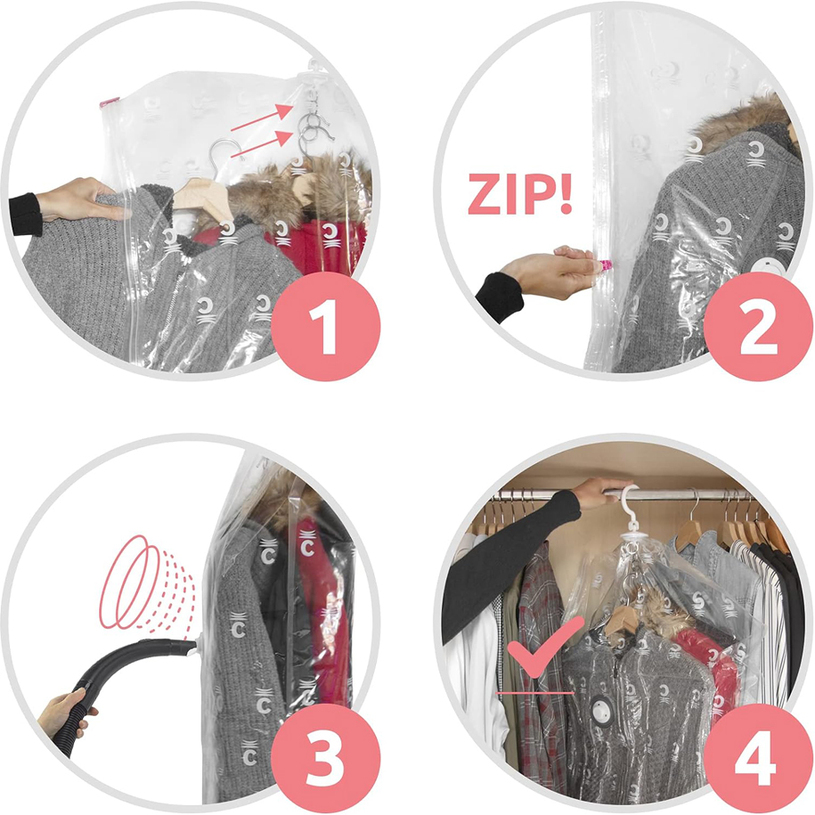 1

ZIP!

2

3

4