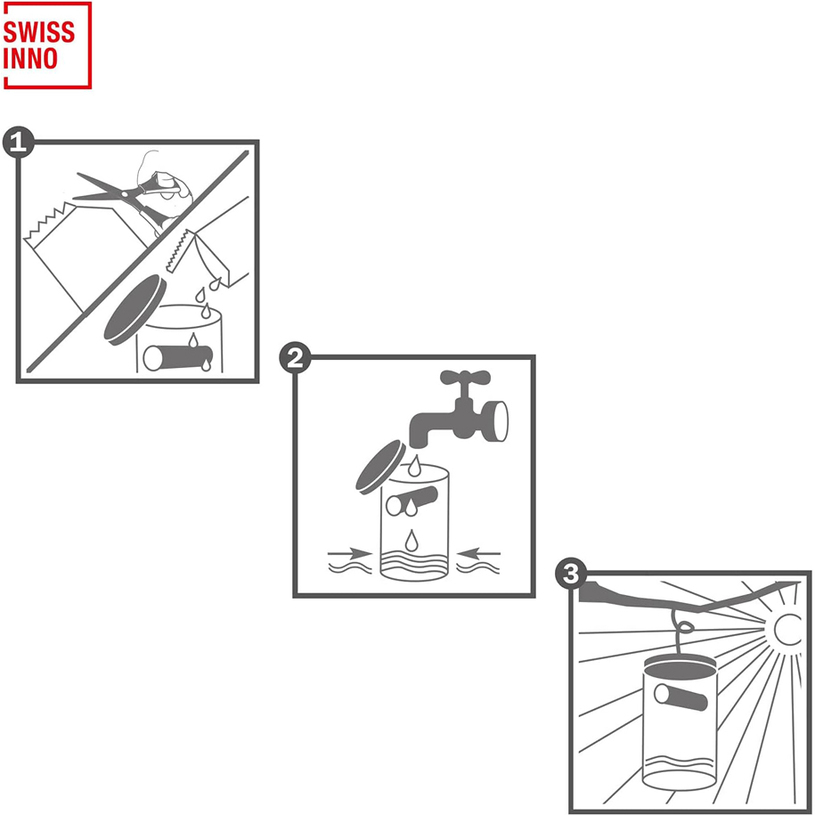 SWISS
INNO

1

2

3