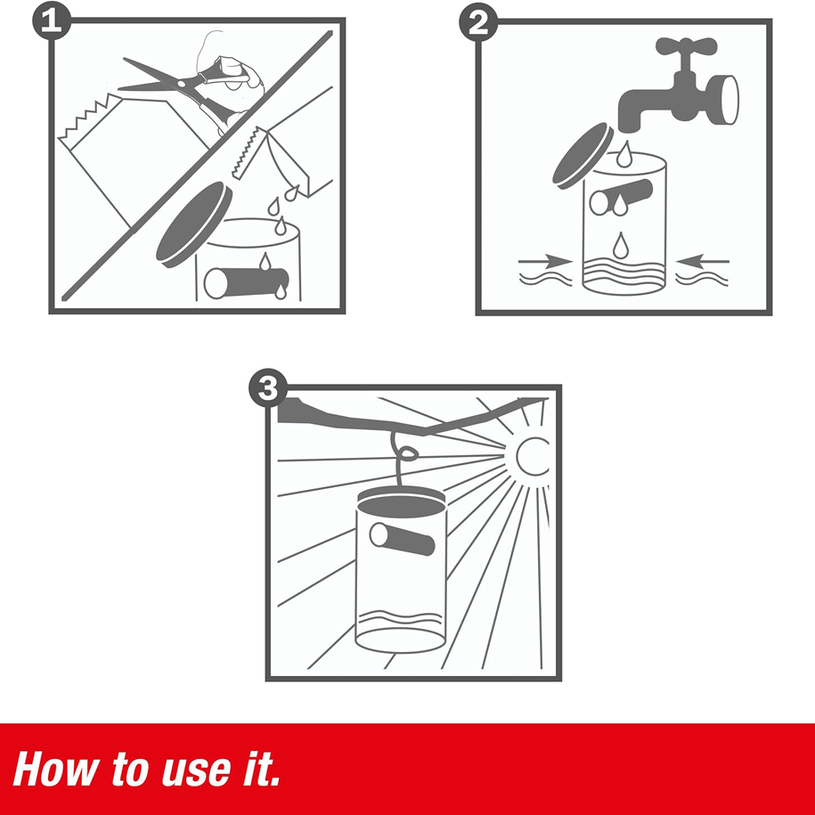 1

2

3

How to use it.