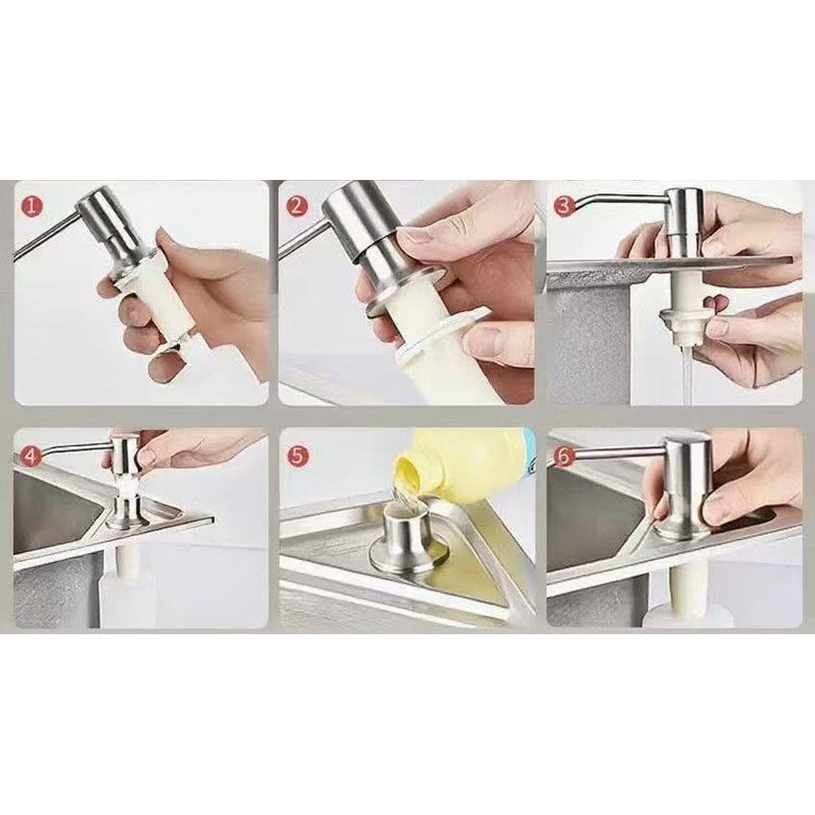 1
2
3
4
5
6