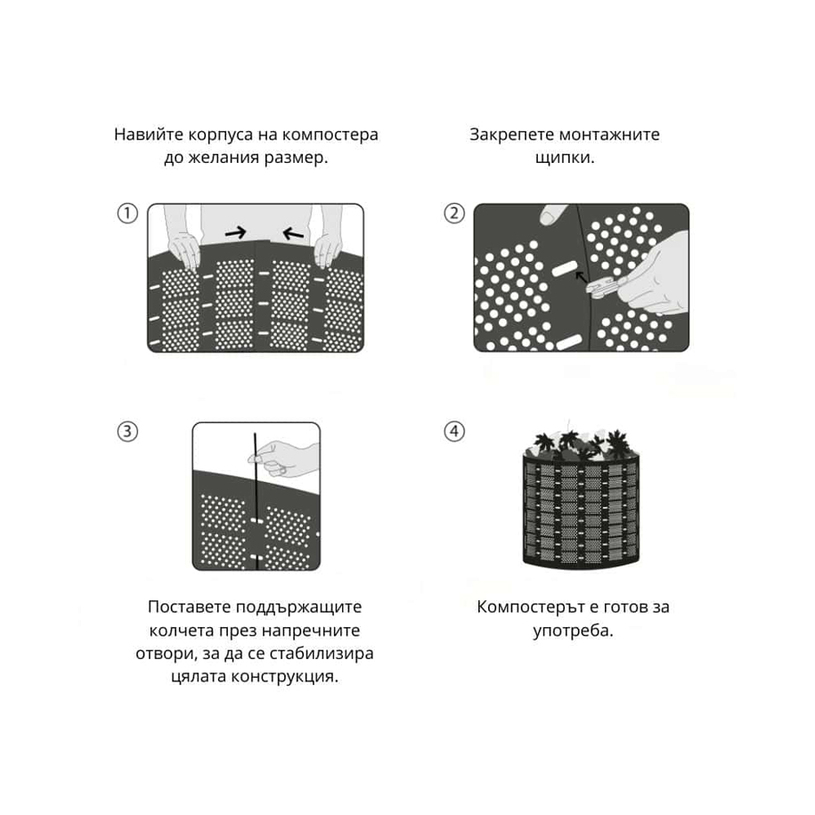 Навийте корпуса на компостера до желания размер.

①

Закрепете монтажните щипки.

②

③

Поставете поддържащите колчета през напречните отвори, за да се стабилизира цялата конструкция.

④

Компостерът е готов за употреба.