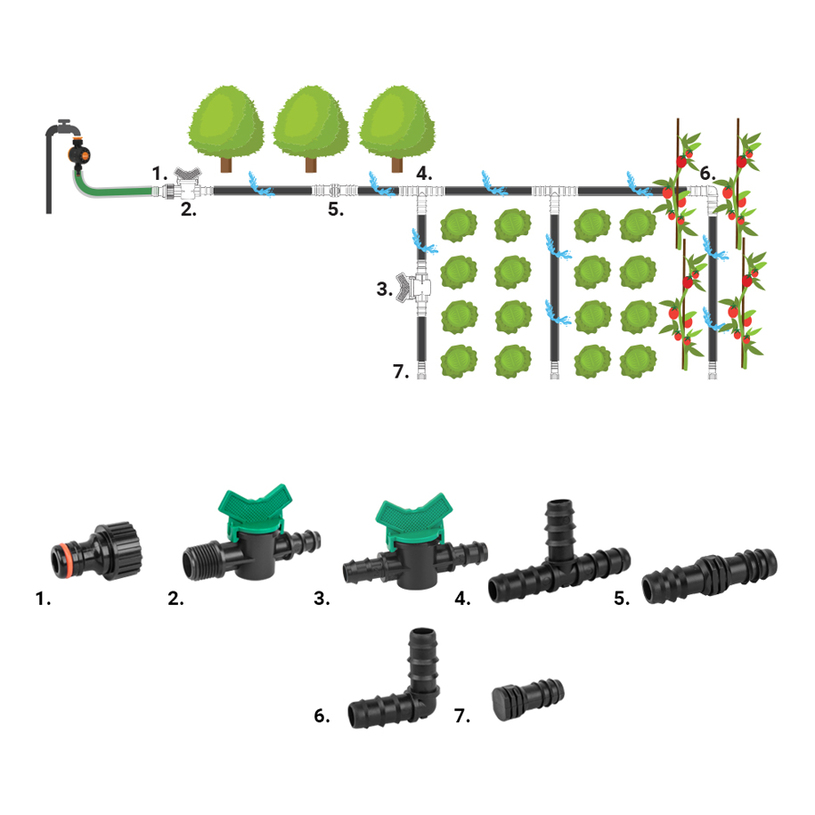 1.
2.
5.
4.
6.
3.
7.

1.
2.
3.
4.
5.
6.
7.