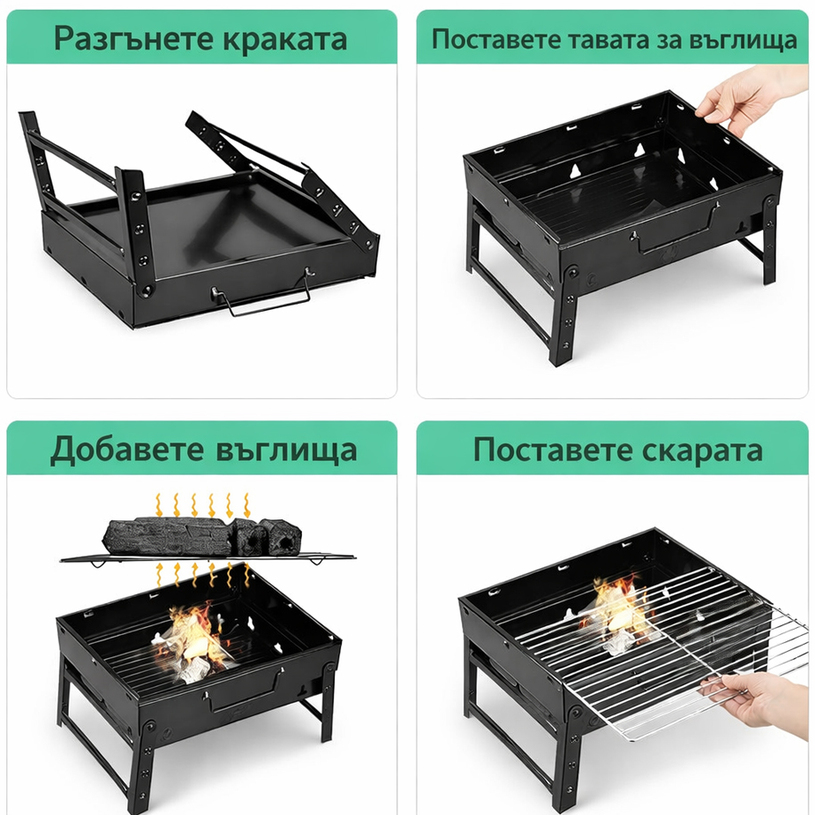 Разгънете краката

Поставете тавата за въглища

Добавете въглища

Поставете скарата