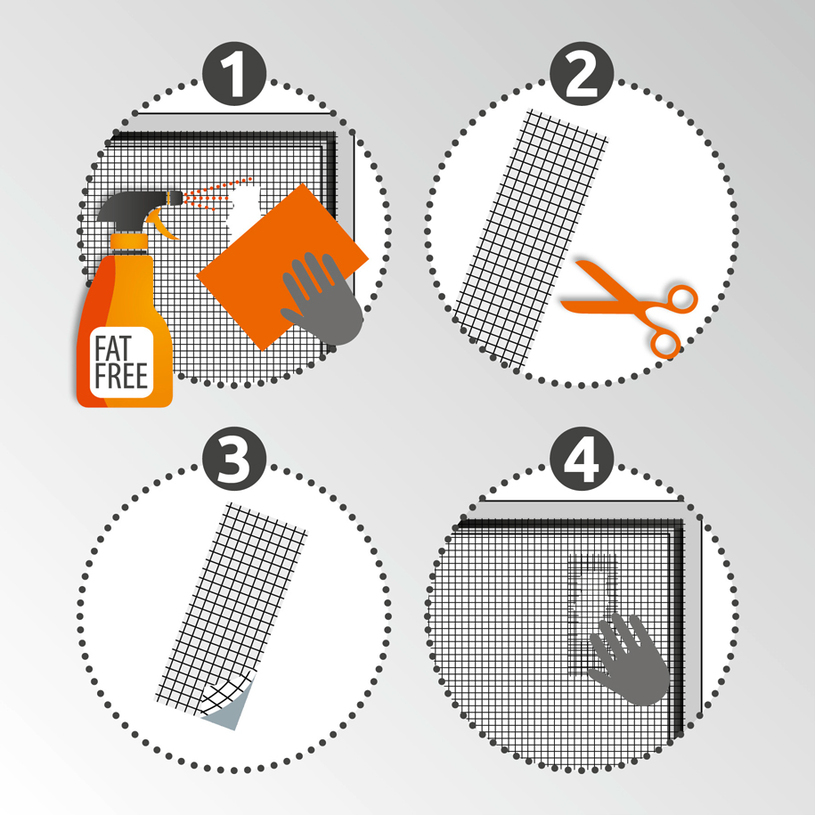 1

FAT FREE

2

3

4