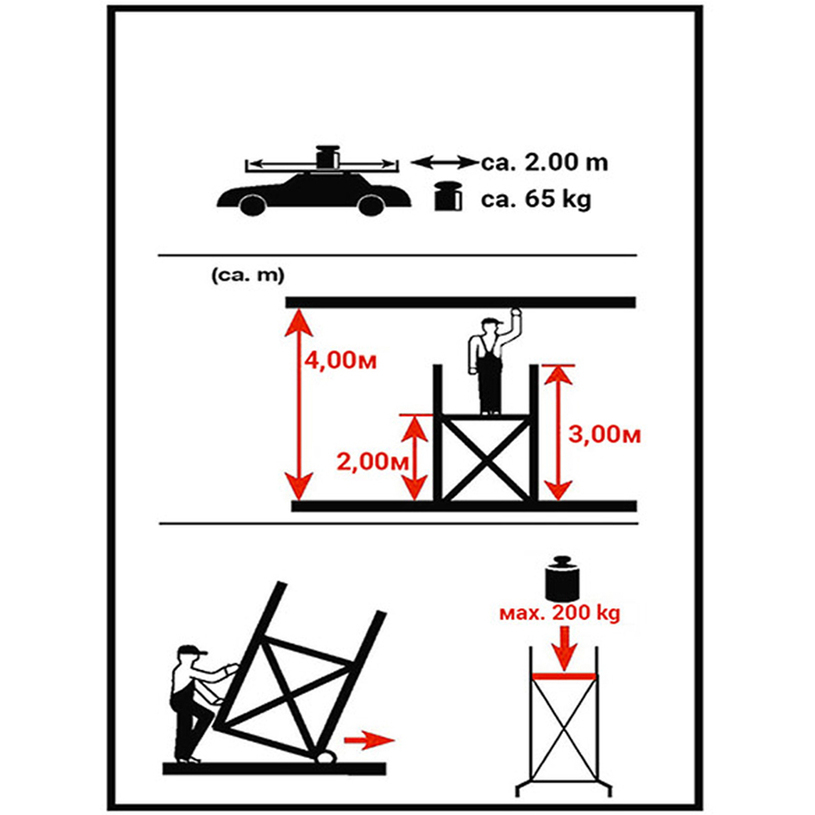 ca. 2.00 m
ca. 65 kg

(ca. m)

4,00м

2,00м

3,00м

мах. 200 kg