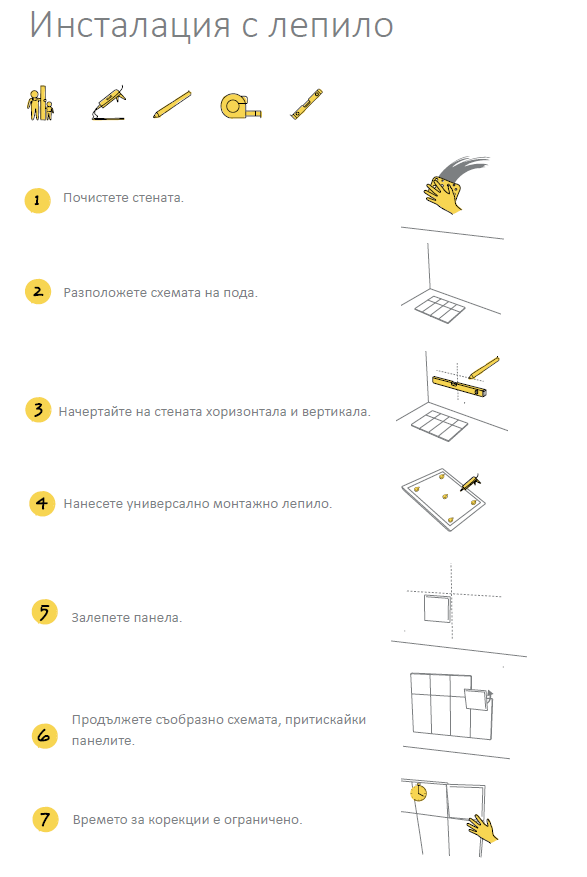 Инсталация с лепило

1 Почистете стената.

2 Разположете схемата на пода.

3 Начертайте на стената хоризонтала и вертикала.

4 Нанесете универсално монтажно лепило.

5 Залепете панела.

6 Продължете съобразно схемата, притискайки панелите.

7 Времето за корекции е ограничено.