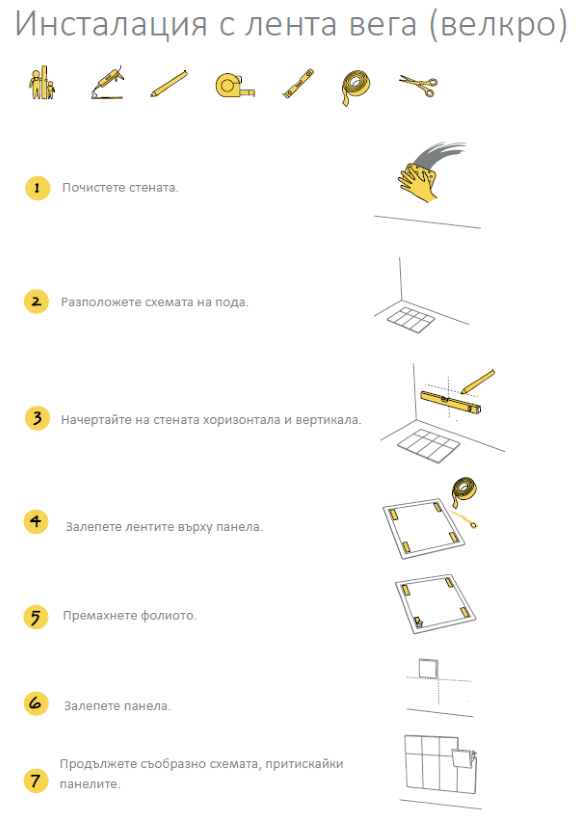 Инсталация с лента вега (велкро)

1 Почистете стената.

2 Разположете схемата на пода.

3 Начертайте на стената хоризонтала и вертикала.

4 Залепете лентите върху панела.

5 Премахнете фолиото.

6 Залепете панела.

7 Продължете съобразно схемата, притискайки панелите.